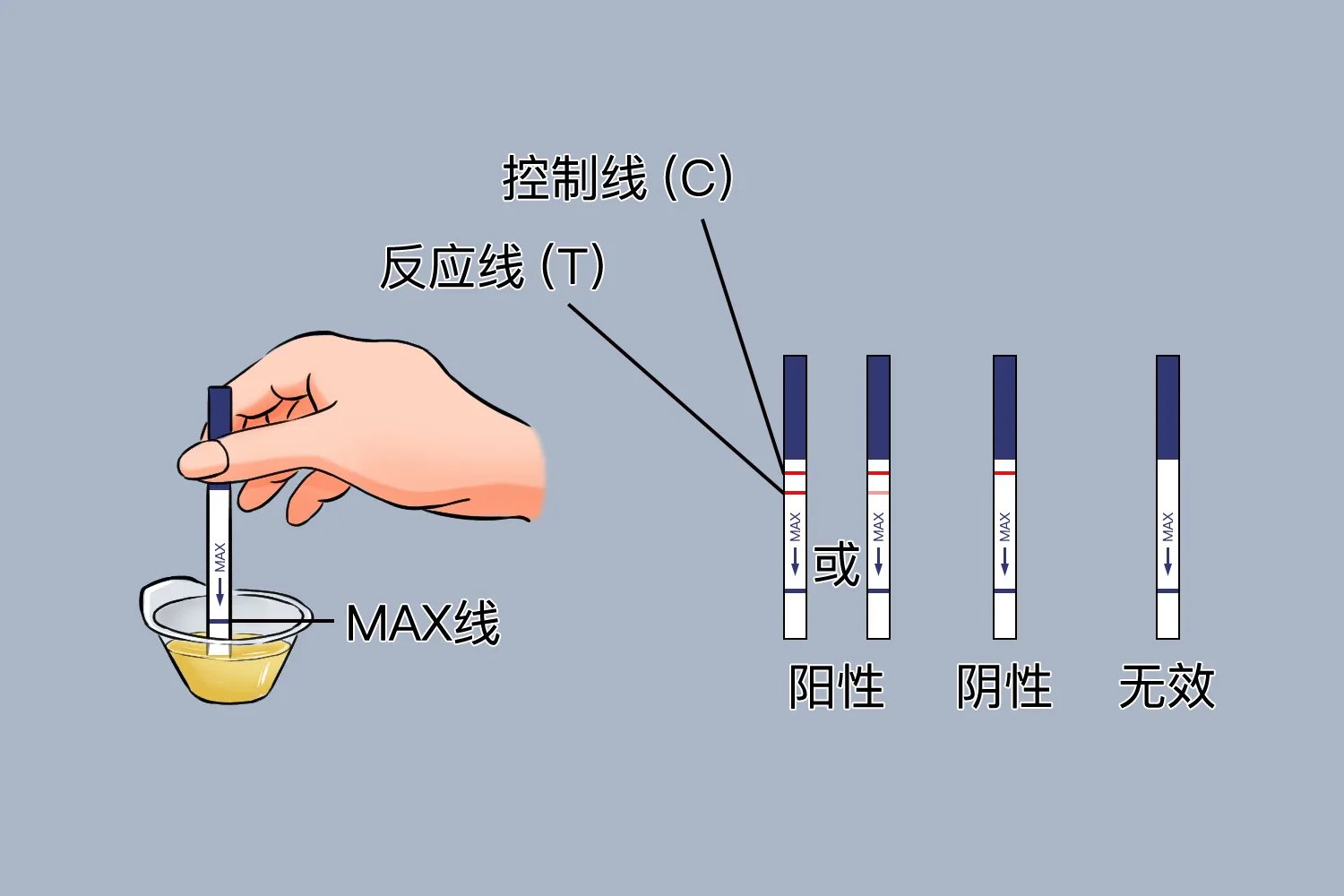 控制线 (C)

反应线 (T)

MAX

MAX线

MAX

或

MAX

MAX

MAX

阳性

阴性

无效