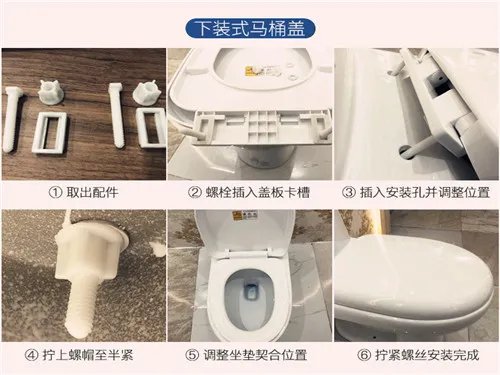 下装式马桶盖

① 取出配件

② 螺栓插入盖板卡槽

③ 插入安装孔并调整位置

④ 拧上螺帽至半紧

⑤ 调整坐垫契合位置

⑥ 拧紧螺丝安装完成